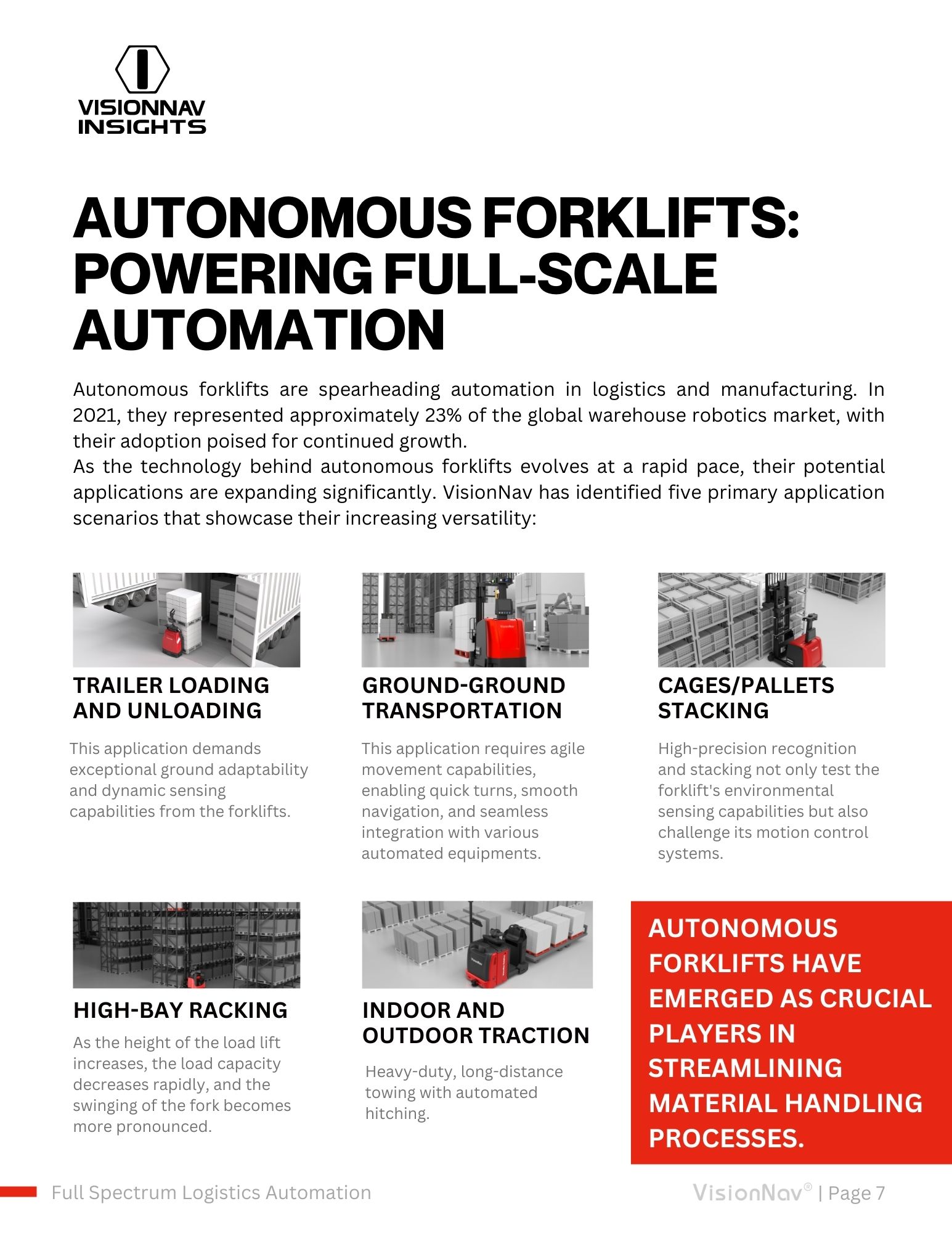 VISIONNAV INSIGHTS

AUTONOMOUS FORKLIFTS: POWERING FULL-SCALE AUTOMATION

Autonomous forklifts are spearheading automation in logistics and manufacturing. In 2021, they represented approximately 23% of the global warehouse robotics market, with their adoption poised for continued growth.
As the technology behind autonomous forklifts evolves at a rapid pace, their potential applications are expanding significantly. VisionNav has identified five primary application scenarios that showcase their increasing versatility:

TRAILER LOADING AND UNLOADING

This application demands exceptional ground adaptability and dynamic sensing capabilities from the forklifts.

GROUND-GROUND TRANSPORTATION

This application requires agile movement capabilities, enabling quick turns, smooth navigation, and seamless integration with various automated equipments.

CAGES/PALLETS STACKING

High-precision recognition and stacking not only test the forklift's environmental sensing capabilities but also challenge its motion control systems.

HIGH-BAY RACKING

As the height of the load lift increases, the load capacity decreases rapidly, and the swinging of the fork becomes more pronounced.

INDOOR AND OUTDOOR TRACTION

Heavy-duty, long-distance towing with automated hitching.

AUTONOMOUS FORKLIFTS HAVE EMERGED AS CRUCIAL PLAYERS IN STREAMLINING MATERIAL HANDLING PROCESSES.

Full Spectrum Logistics Automation

VisionNav® | Page 7