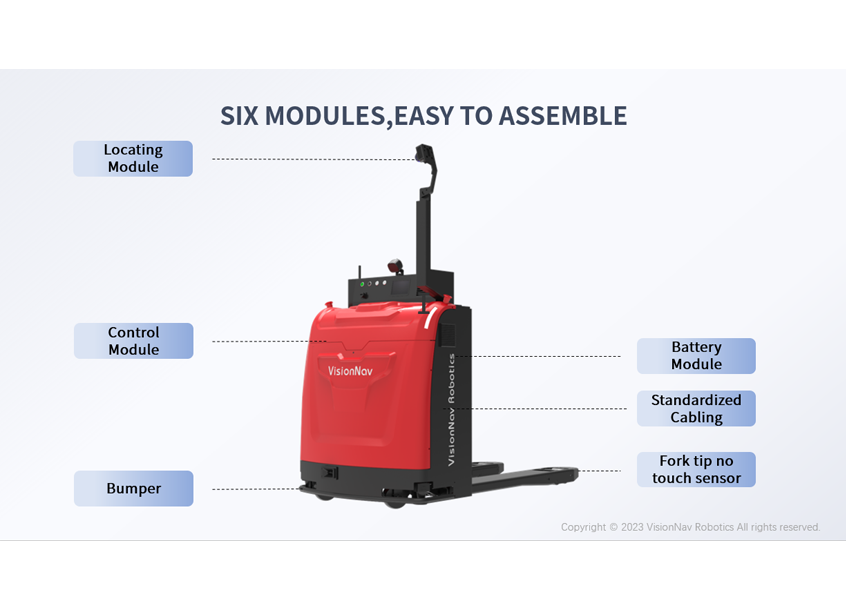 SIX MODULES,EASY TO ASSEMBLE

Locating Module

Control Module

Bumper

VisionNav

VisionNav Robotics

Battery Module

Standardized Cabling

Fork tip no touch sensor

Copyright © 2023 VisionNav Robotics All rights reserved.